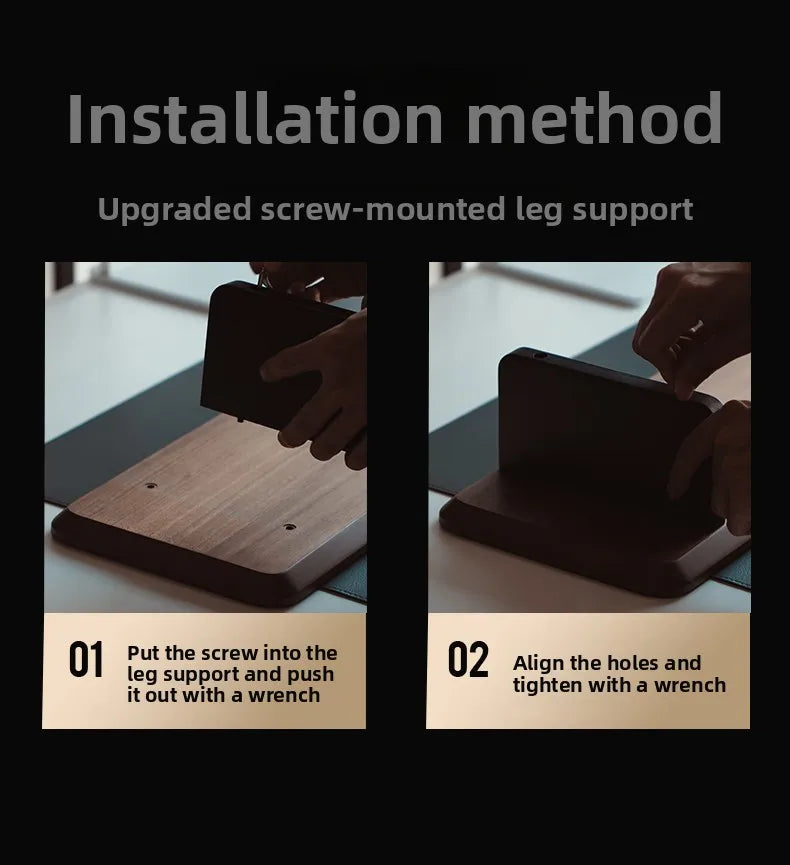 Installation method

Upgraded screw-mounted leg support

01 Put the screw into the leg support and push it out with a wrench

02 Align the holes and tighten with a wrench